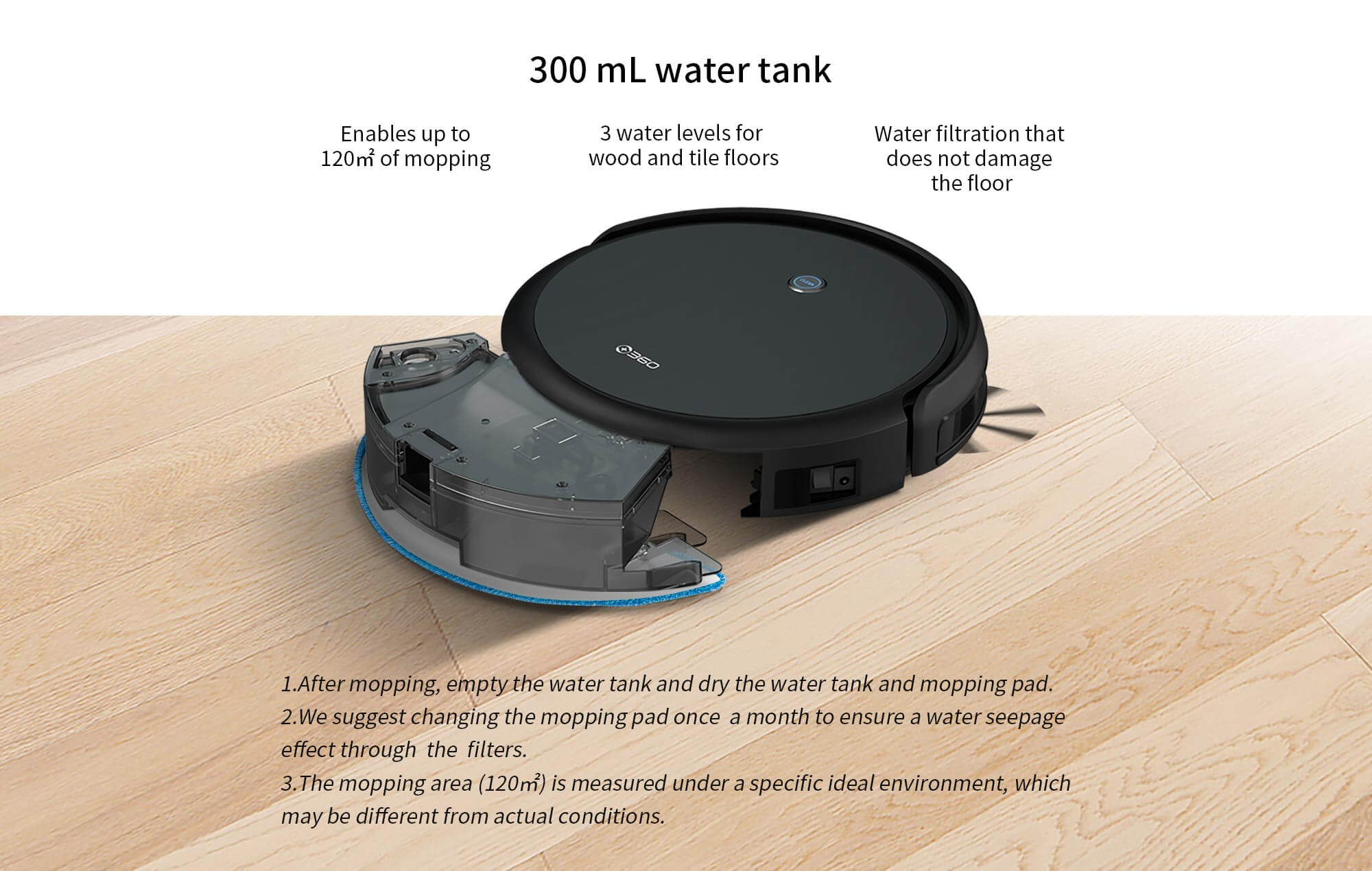 300 mL water tank

Enables up to 120㎡ of mopping

3 water levels for wood and tile floors

Water filtration that does not damage the floor

CLEAN

360

1.After mopping, empty the water tank and dry the water tank and mopping pad.
2.We suggest changing the mopping pad once  a month to ensure a water seepage effect through  the  filters.
3.The mopping area (120㎡) is measured under a specific ideal environment, which may be different from actual conditions.